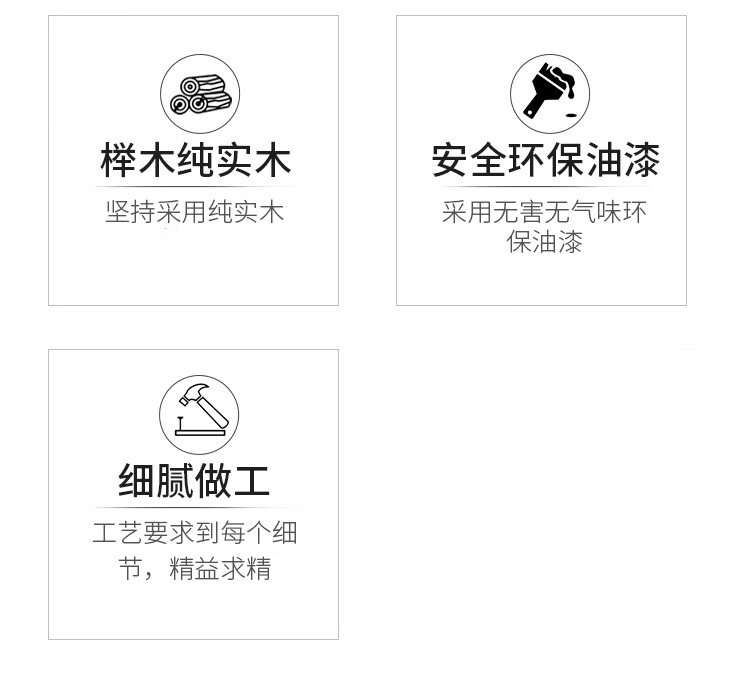 榉木纯实木

坚持采用纯实木

安全环保油漆

采用无害无气味环保油漆

细腻做工

工艺要求到每个细节，精益求精