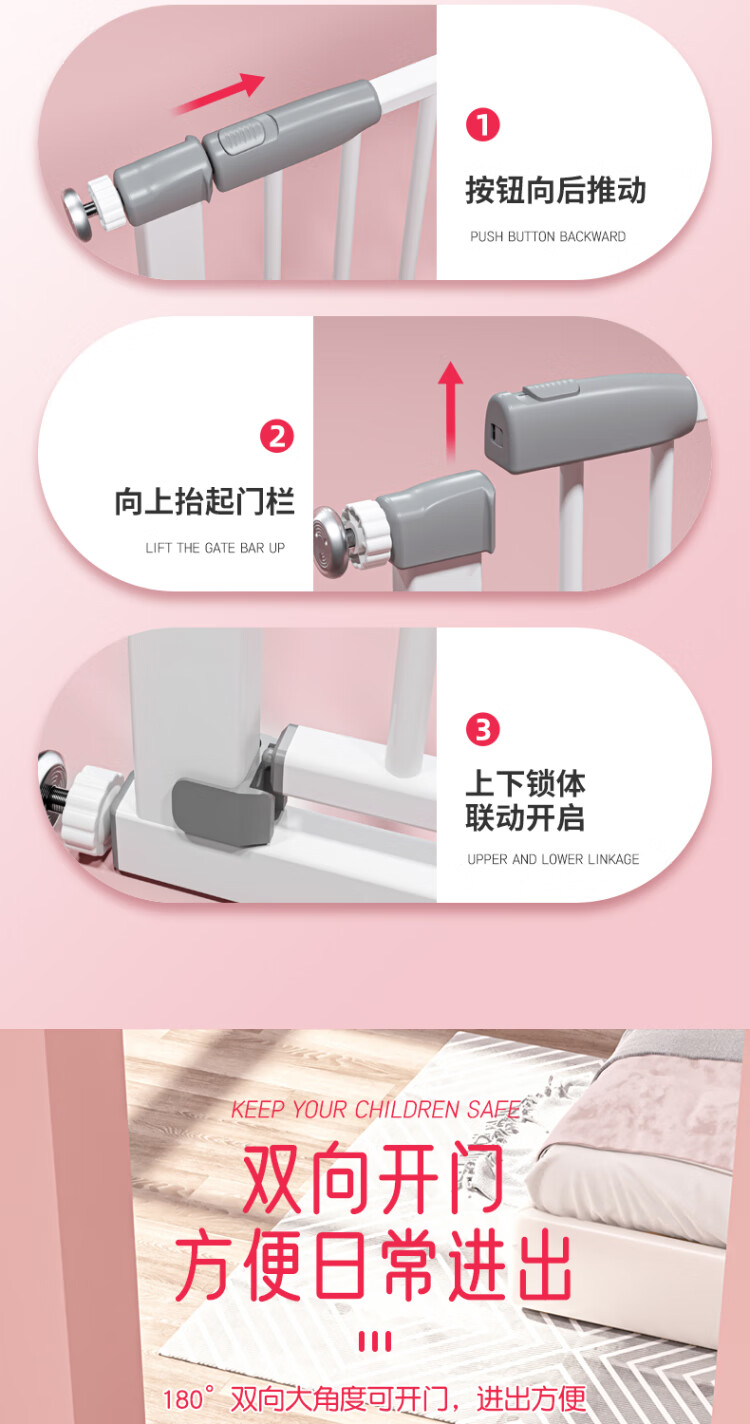 1
按钮向后推动
PUSH BUTTON BACKWARD

2
向上抬起门栏
LIFT THE GATE BAR UP

3
上下锁体
联动开启
UPPER AND LOWER LINKAGE

KEEP YOUR CHILDREN SAFE
双向开门
方便日常进出

180° 双向大角度可开门，进出方便