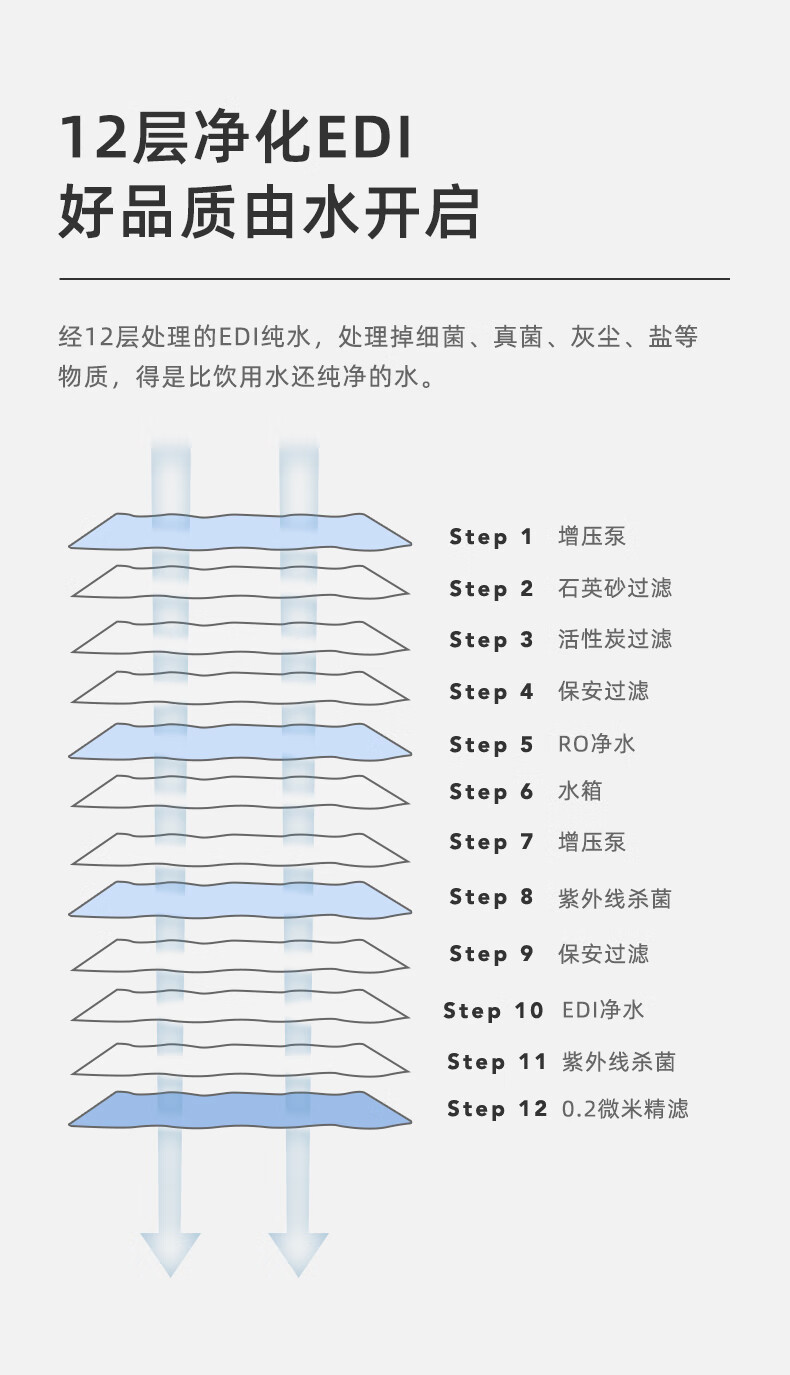 12层净化EDI
好品质由水开启

经12层处理的EDI纯水，处理掉细菌、真菌、灰尘、盐等物质，得是比饮用水还纯净的水。

Step 1 增压泵
Step 2 石英砂过滤
Step 3 活性炭过滤
Step 4 保安过滤
Step 5 RO净水
Step 6 水箱
Step 7 增压泵
Step 8 紫外线杀菌
Step 9 保安过滤
Step 10 EDI净水
Step 11 紫外线杀菌
Step 12 0.2微米精滤