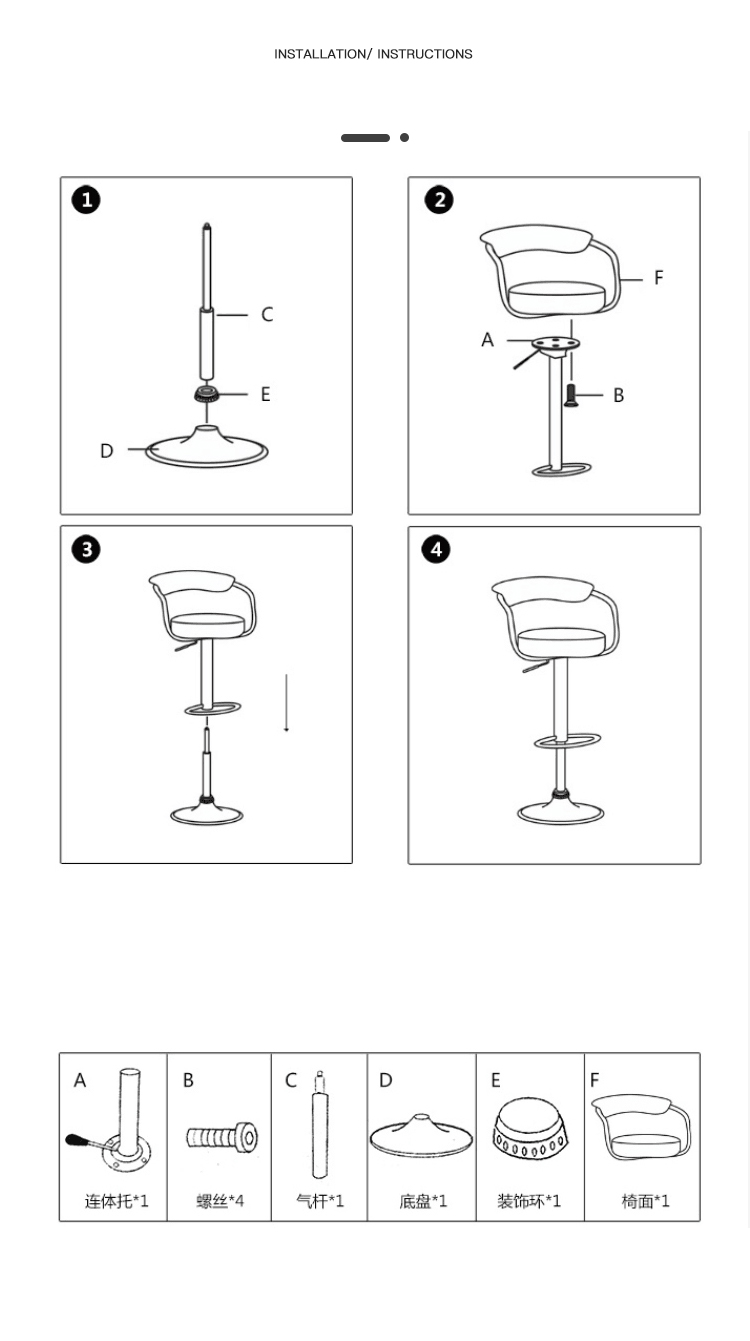 INSTALLATION/ INSTRUCTIONS

1
C
E
D

2
F
A
B

3

4

| A | B | C | D | E | F |
|---|---|---|---|---|---|
| 连体托*1 | 螺丝*4 | 气杆*1 | 底盘*1 | 装饰环*1 | 椅面*1 |