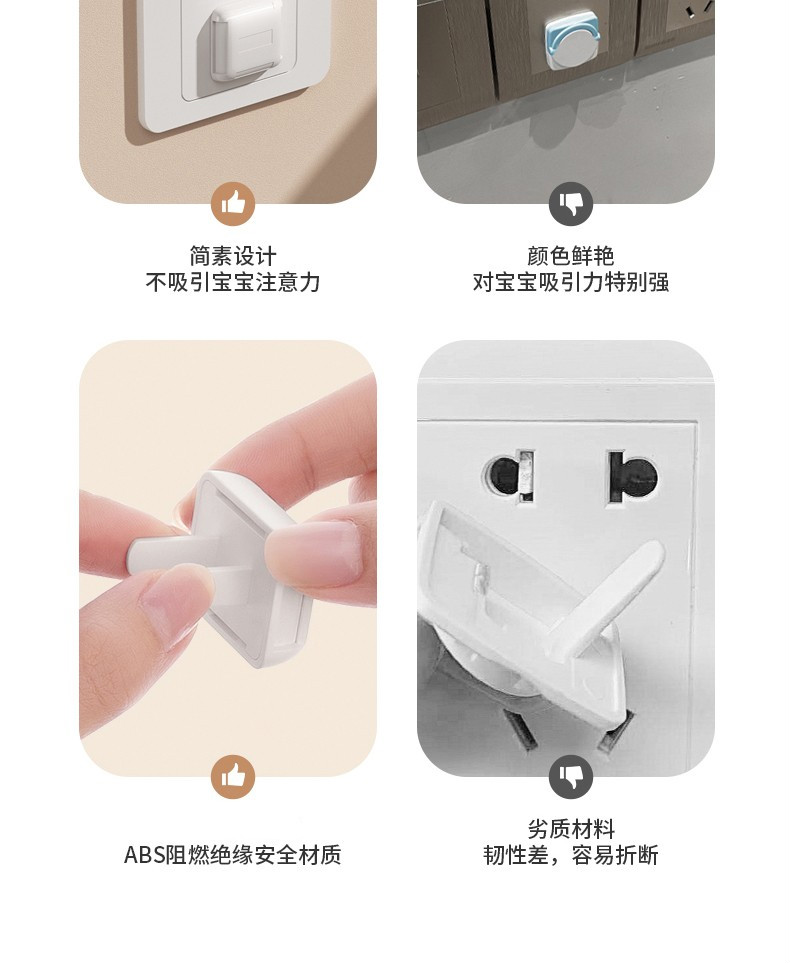 简素设计
不吸引宝宝注意力

颜色鲜艳
对宝宝吸引力特别强

ABS阻燃绝缘安全材质

劣质材料
韧性差，容易折断