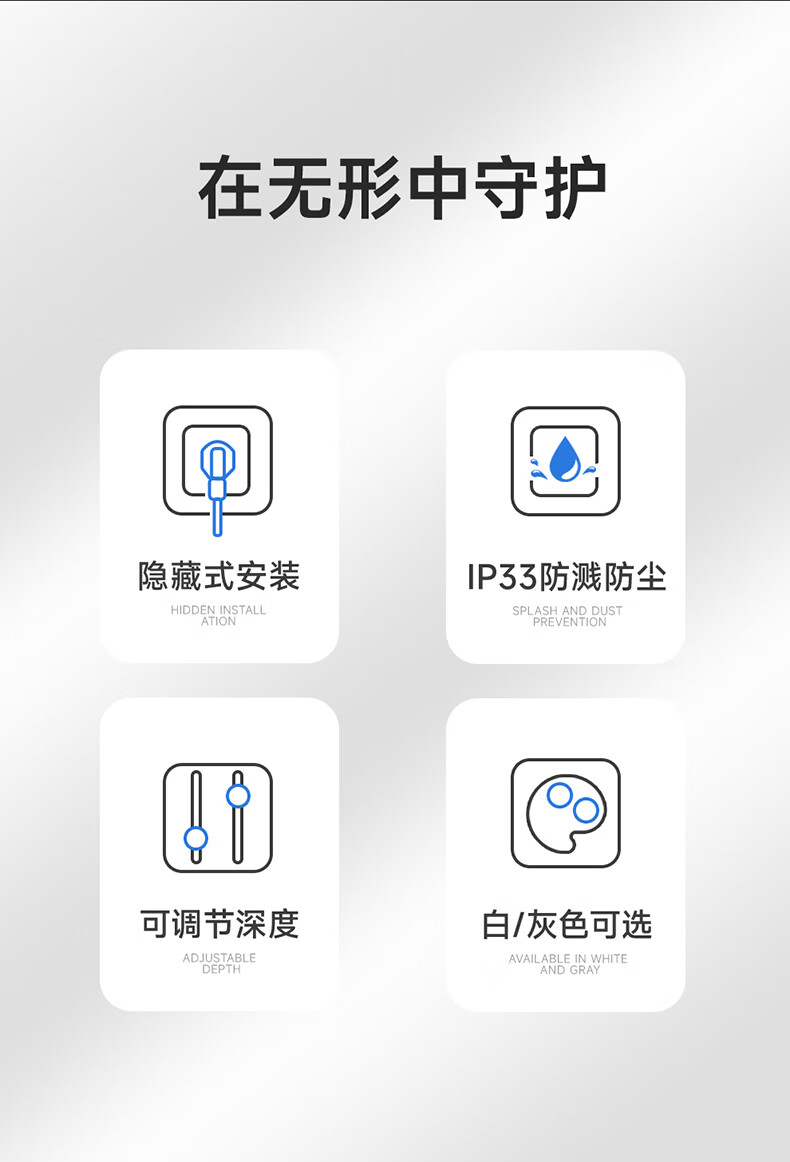 在无形中守护

隐藏式安装

HIDDEN INSTALL
ATION

IP33防溅防尘

SPLASH AND DUST
PREVENTION

可调节深度

ADJUSTABLE
DEPTH

白/灰色可选

AVAILABLE IN WHITE
AND GRAY