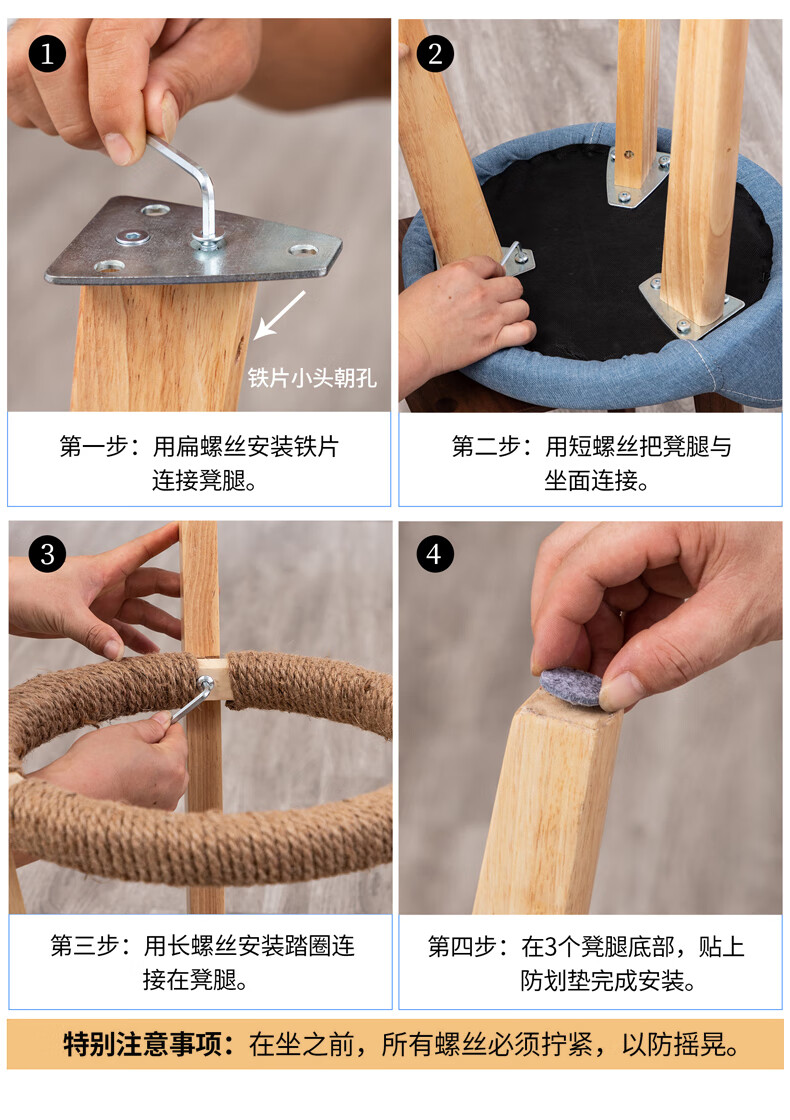 1

铁片小头朝孔

第一步：用扁螺丝安装铁片连接凳腿。

2

第二步：用短螺丝把凳腿与坐面连接。

3

第三步：用长螺丝安装踏圈连接在凳腿。

4

第四步：在3个凳腿底部，贴上防划垫完成安装。

特别注意事项：在坐之前，所有螺丝必须拧紧，以防摇晃。