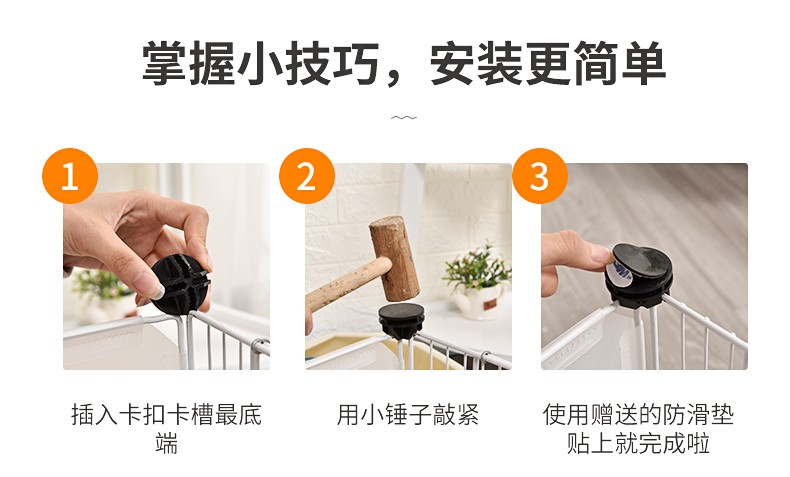 掌握小技巧，安装更简单

1

插入卡扣卡槽最底端

2

用小锤子敲紧

3

使用赠送的防滑垫贴上就完成啦