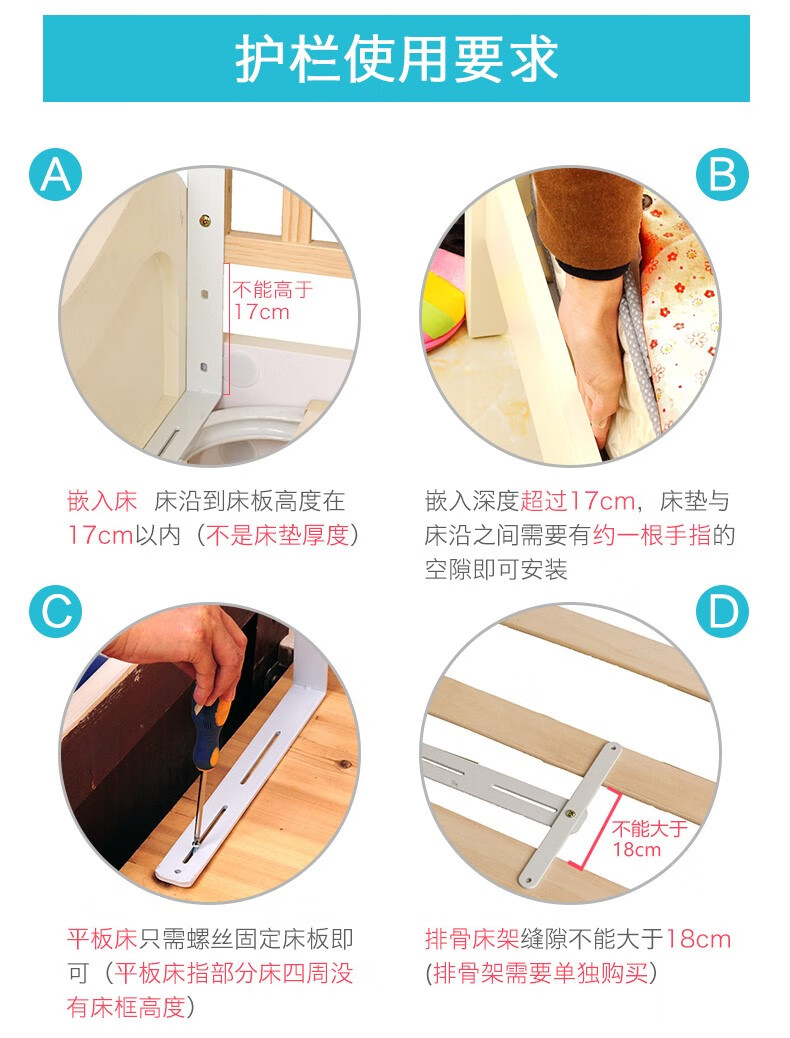 护栏使用要求

A

不能高于17cm

嵌入床 床沿到床板高度在17cm以内（不是床垫厚度）

B

嵌入深度超过17cm，床垫与床沿之间需要有约一根手指的空隙即可安装

C

平板床只需螺丝固定床板即可（平板床指部分床四周没有床框高度）

D

不能大于18cm

排骨床架缝隙不能大于18cm
(排骨架需要单独购买)