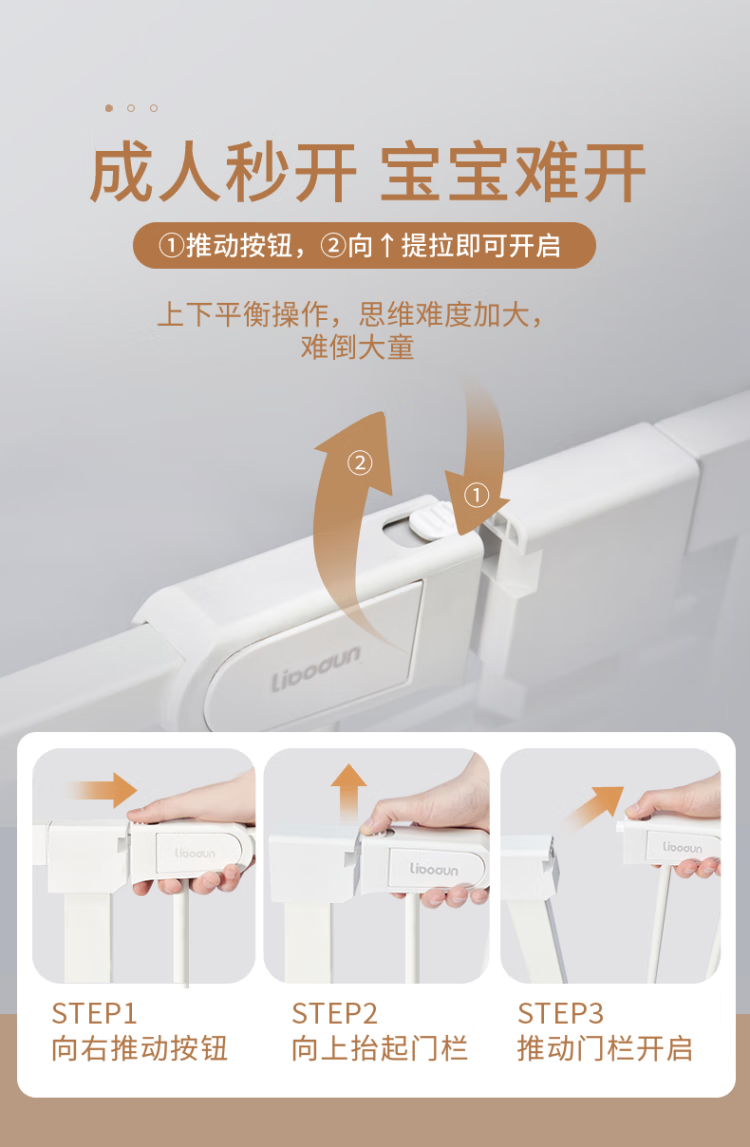 成人秒开 宝宝难开

①推动按钮，②向↑提拉即可开启

上下平衡操作，思维难度加大，难倒大童

②

①

Liooaun

Liooaun

Liooaun

Liooaun

STEP1
向右推动按钮

STEP2
向上抬起门栏

STEP3
推动门栏开启