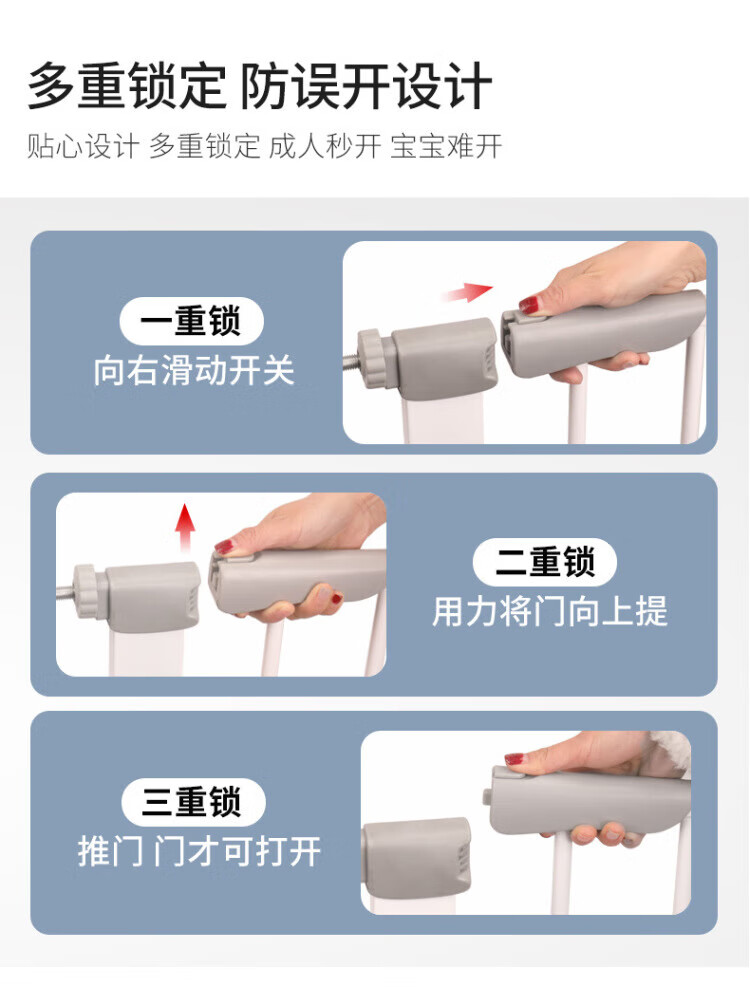 多重锁定 防误开设计

贴心设计 多重锁定 成人秒开 宝宝难开

一重锁
向右滑动开关

二重锁
用力将门向上提

三重锁
推门 门才可打开