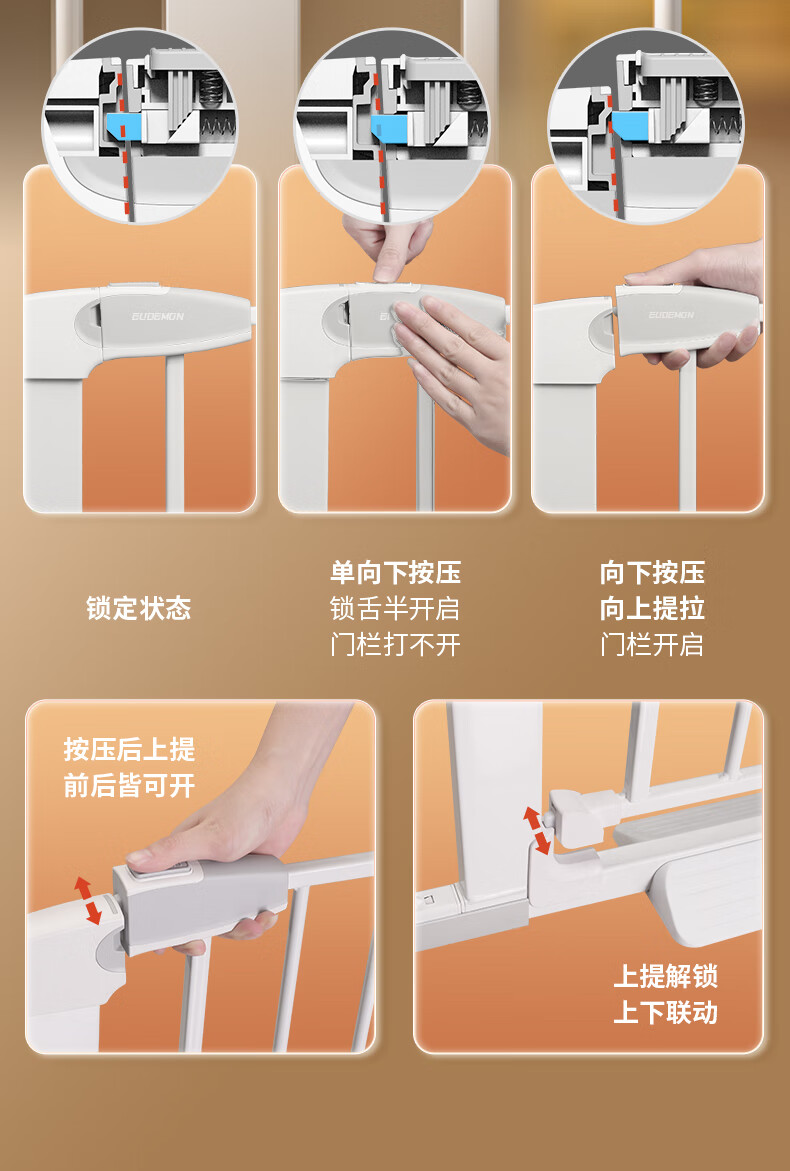 GUDEMON

GUDEMON

GUDEMON

锁定状态

单向下按压
锁舌半开启
门栏打不开

向下按压
向上提拉
门栏开启

按压后上提
前后皆可开

上提解锁
上下联动