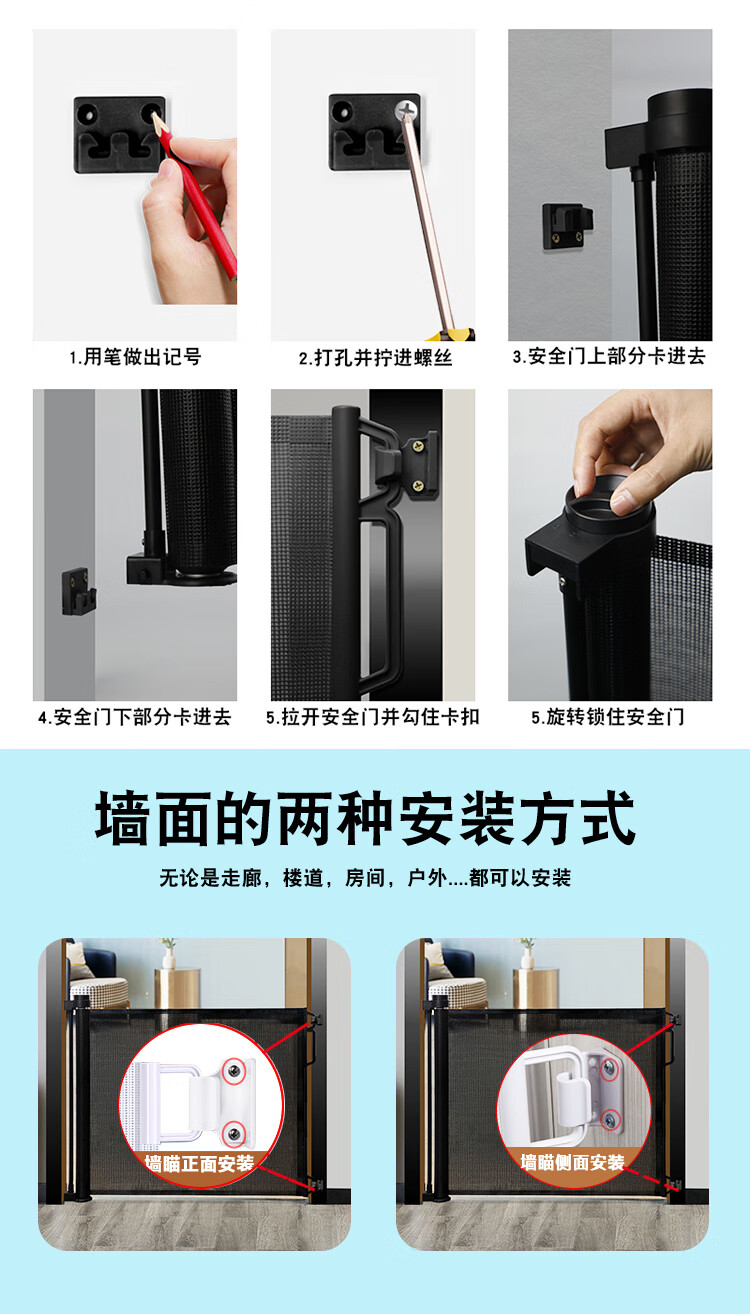 1.用笔做出记号

2.打孔并拧进螺丝

3.安全门上部分卡进去

4.安全门下部分卡进去

5.拉开安全门并勾住卡扣

5.旋转锁住安全门

墙面的两种安装方式

无论是走廊，楼道，房间，户外....都可以安装

墙瞄正面安装

墙瞄侧面安装