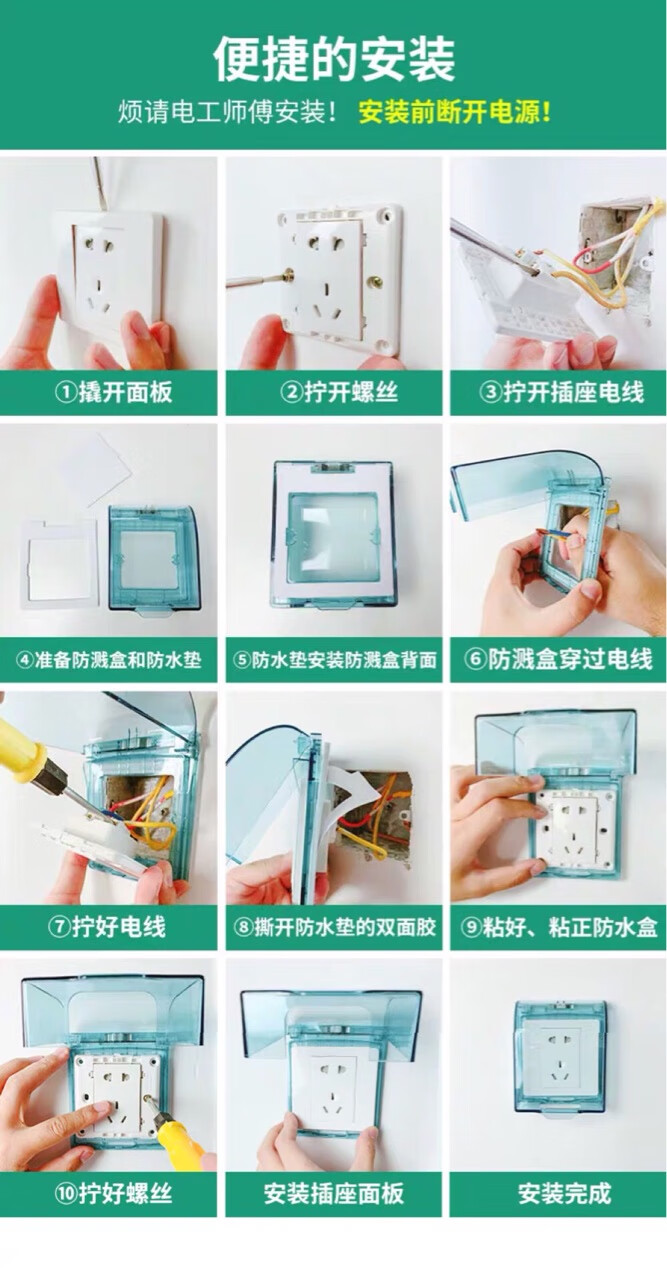 便捷的安装

烦请电工师傅安装！ 安装前断开电源！

①撬开面板

②拧开螺丝

③拧开插座电线

④准备防溅盒和防水垫

⑤防水垫安装防溅盒背面

⑥防溅盒穿过电线

⑦拧好电线

⑧撕开防水垫的双面胶

⑨粘好、粘正防水盒

⑩拧好螺丝

安装插座面板

安装完成