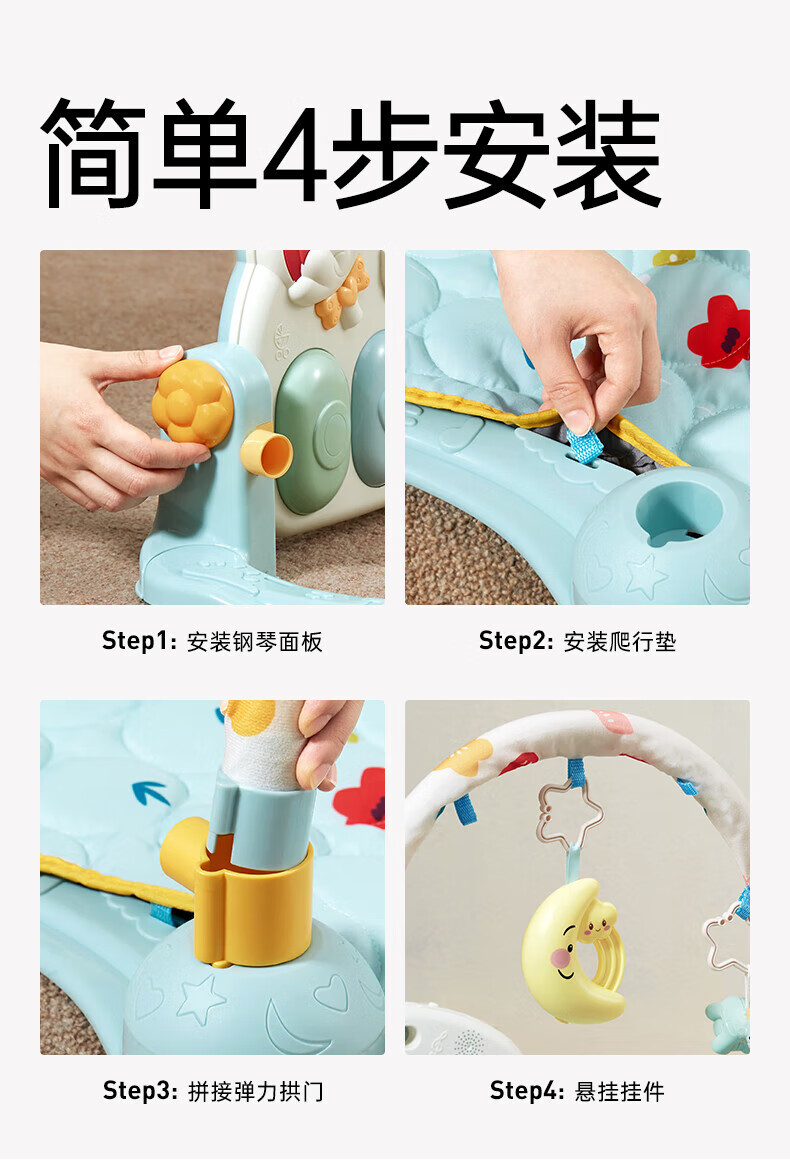 简单4步安装

Step1: 安装钢琴面板

Step2: 安装爬行垫

Step3: 拼接弹力拱门

Step4: 悬挂挂件